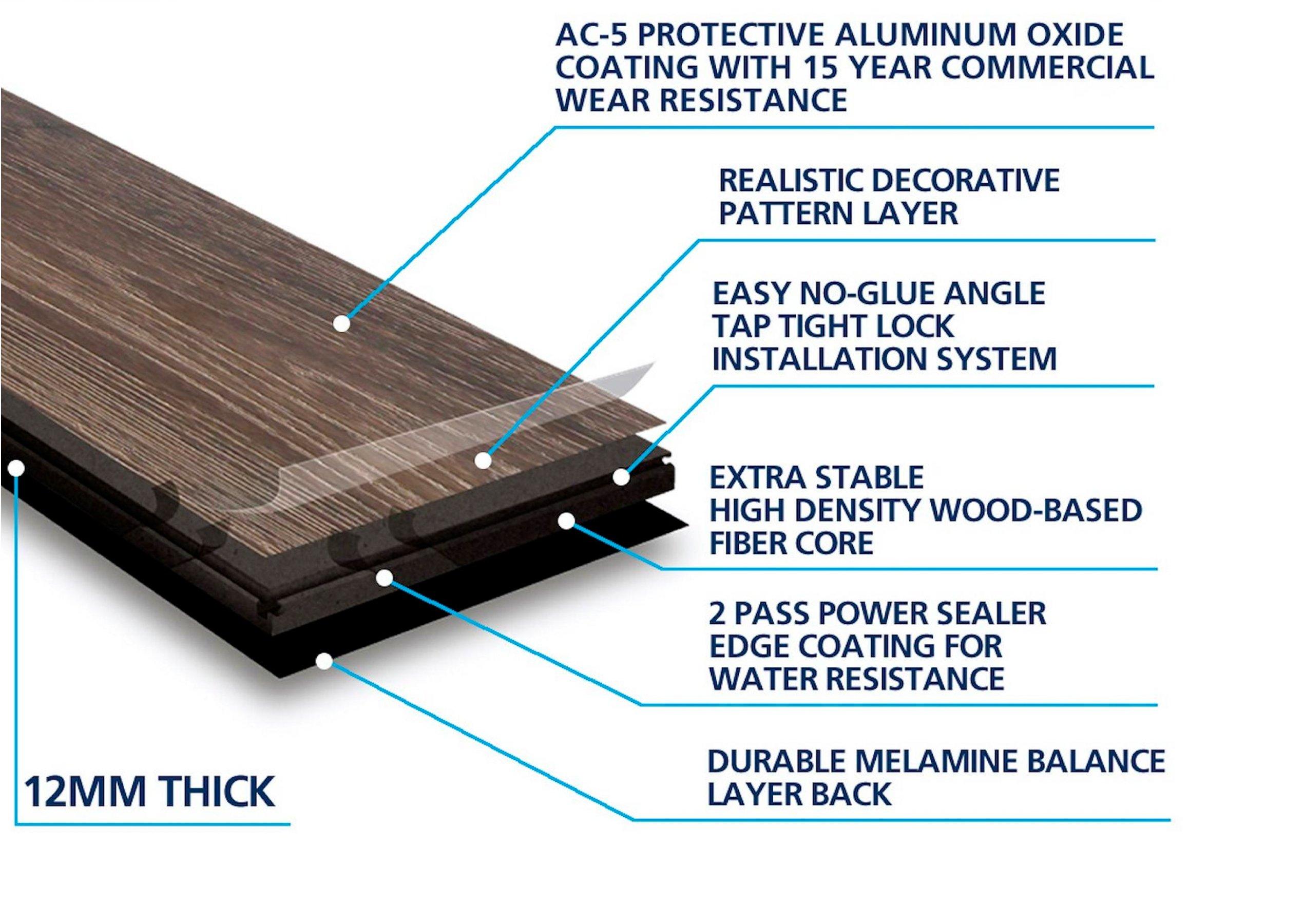 AC-5 PROTECTIVE ALUMINUM OXIDE COATING WITH 15 YEAR COMMERCIAL WEAR RESISTANCE

REALISTIC DECORATIVE PATTERN LAYER

EASY NO-GLUE ANGLE TAP TIGHT LOCK INSTALLATION SYSTEM

EXTRA STABLE HIGH DENSITY WOOD-BASED FIBER CORE

2 PASS POWER SEALER EDGE COATING FOR WATER RESISTANCE

DURABLE MELAMINE BALANCE LAYER BACK

12MM THICK